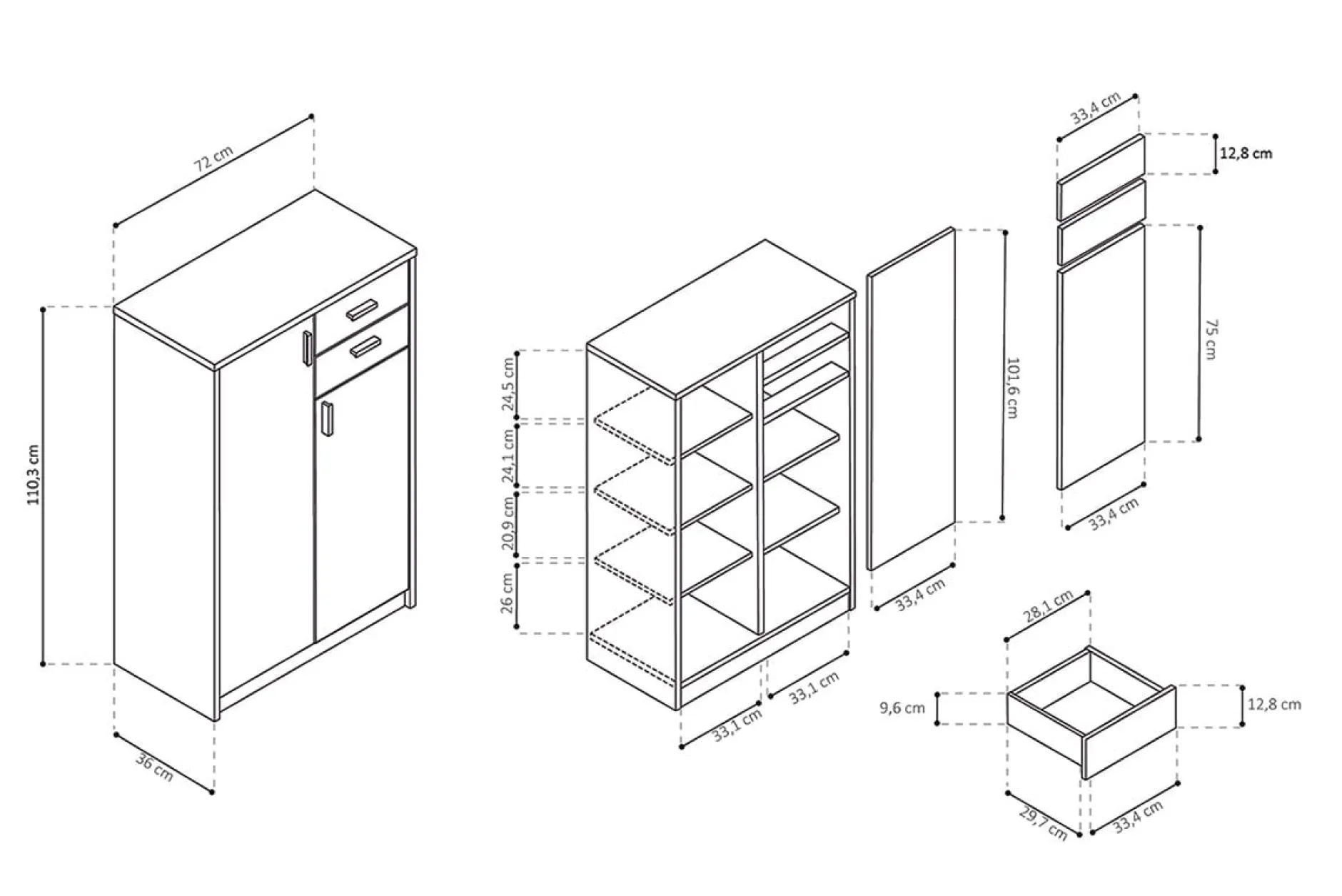 72 cm
110,3 cm
36 cm
24,5 cm
24,1 cm
20,9 cm
26 cm
33,1 cm
33,1 cm
101,6 cm
33,4 cm
33,4 cm
12,8 cm
75 cm
33,4 cm
28,1 cm
9,6 cm
12,8 cm
29,7 cm
33,4 cm