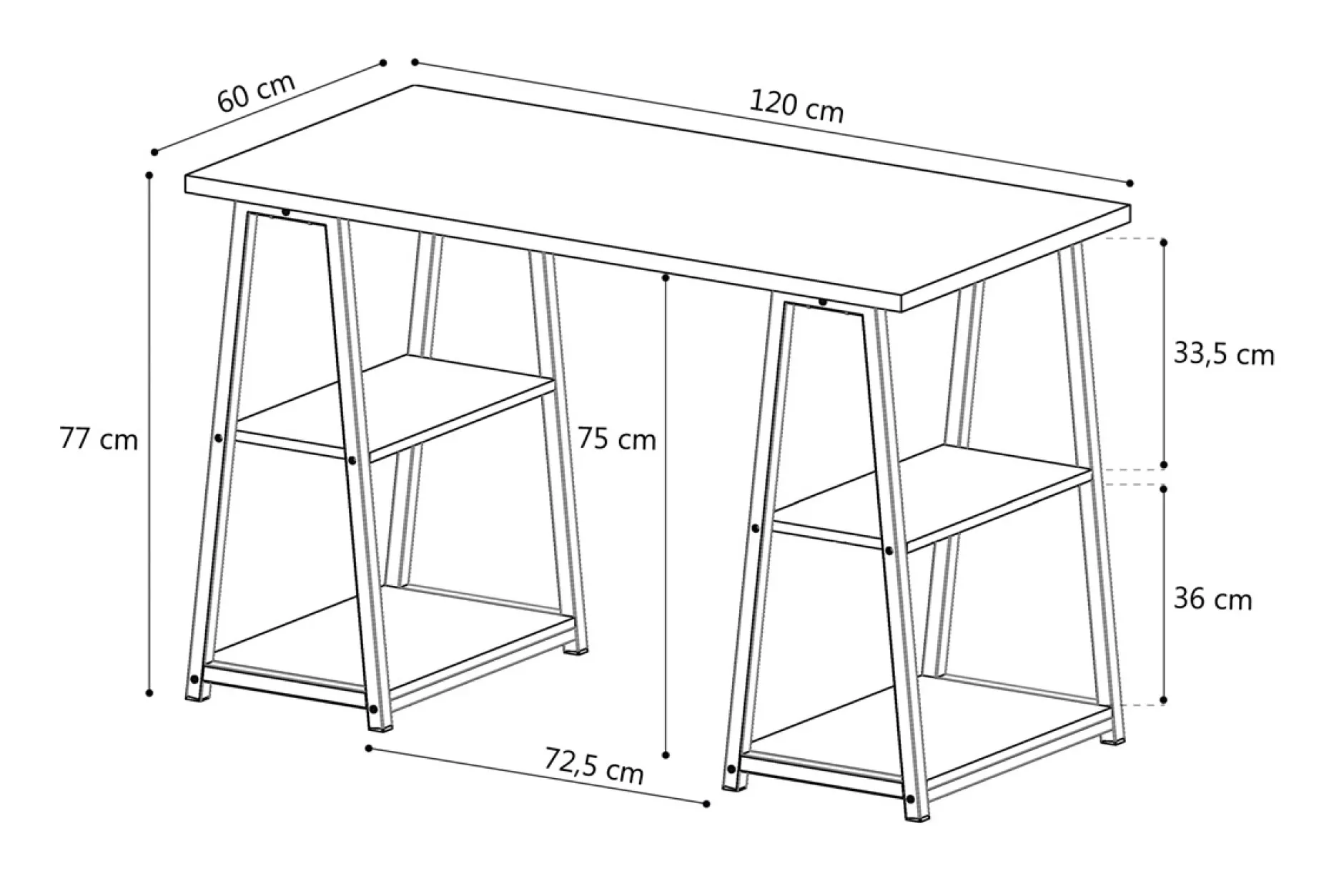 60 cm

120 cm

77 cm

75 cm

33,5 cm

36 cm

72,5 cm